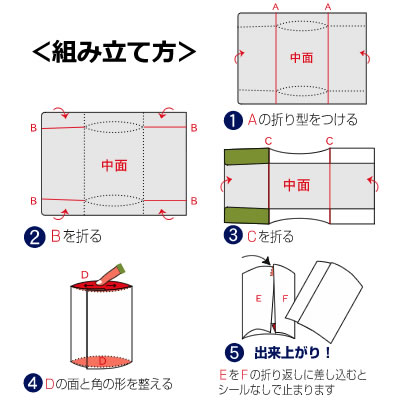 ＜組み立て方＞

A A
中面
1 Aの折り型をつける

B B
中面
B B
2 Bを折る

C C
中面
3 Cを折る

D
D
4 Dの面と角の形を整える

E F
5 出来上がり！
EをFの折り返しに差し込むとシールなしで止まります