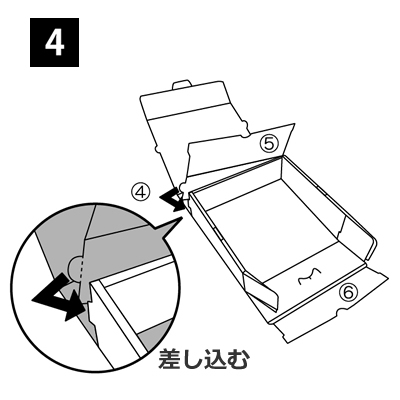 4

⑤

④

⑥

差し込む