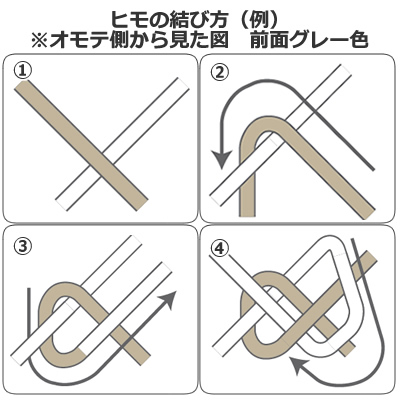 ヒモの結び方（例）
※オモテ側から見た図　前面グレー色

①

②

③

④