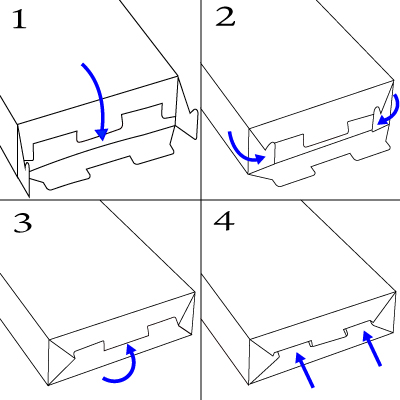 1

2

3

4